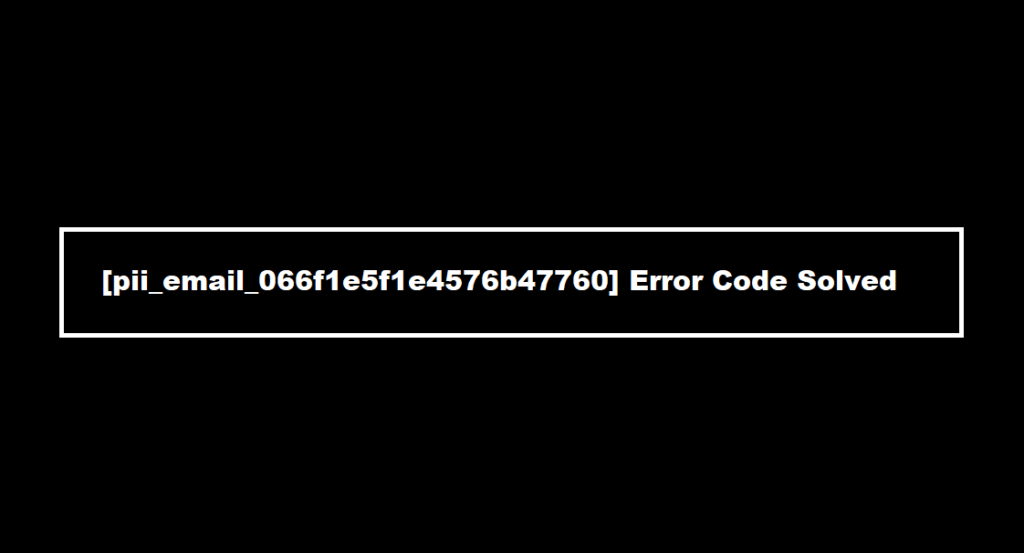 [pii_email_066f1e5f1e4576b47760] Error Code Solved